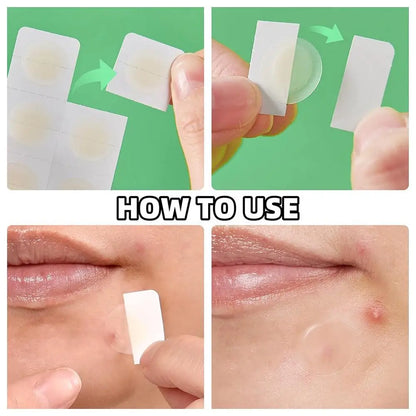 HOW TO USE